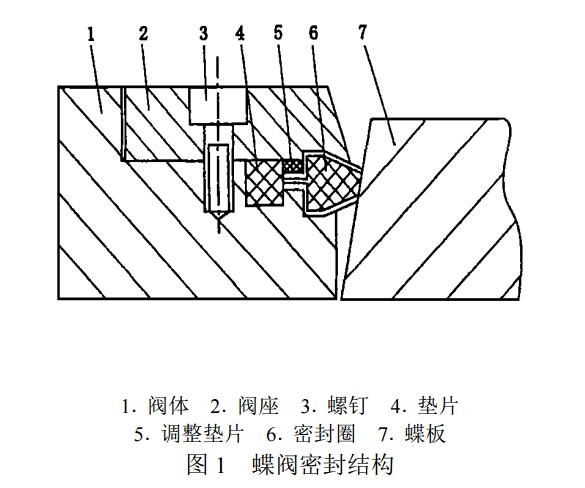 1 2 3 4 5 6 7

1. 阀体　2. 阀座　3. 螺钉　4. 垫片
5. 调整垫片　6. 密封圈　7. 蝶板
图 1　蝶阀密封结构